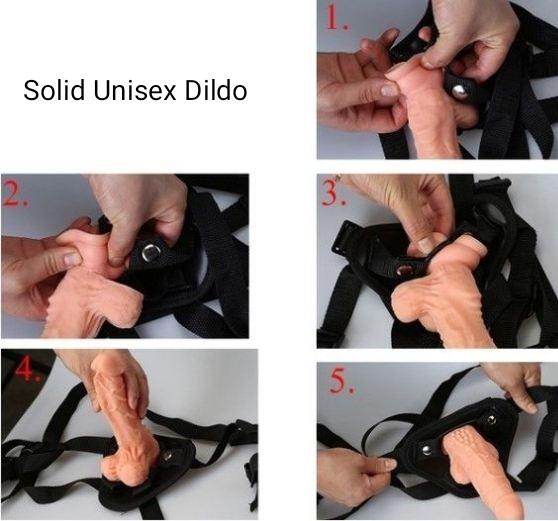 Solid Unisex Dildo

1.

2.

3.

4.

5.